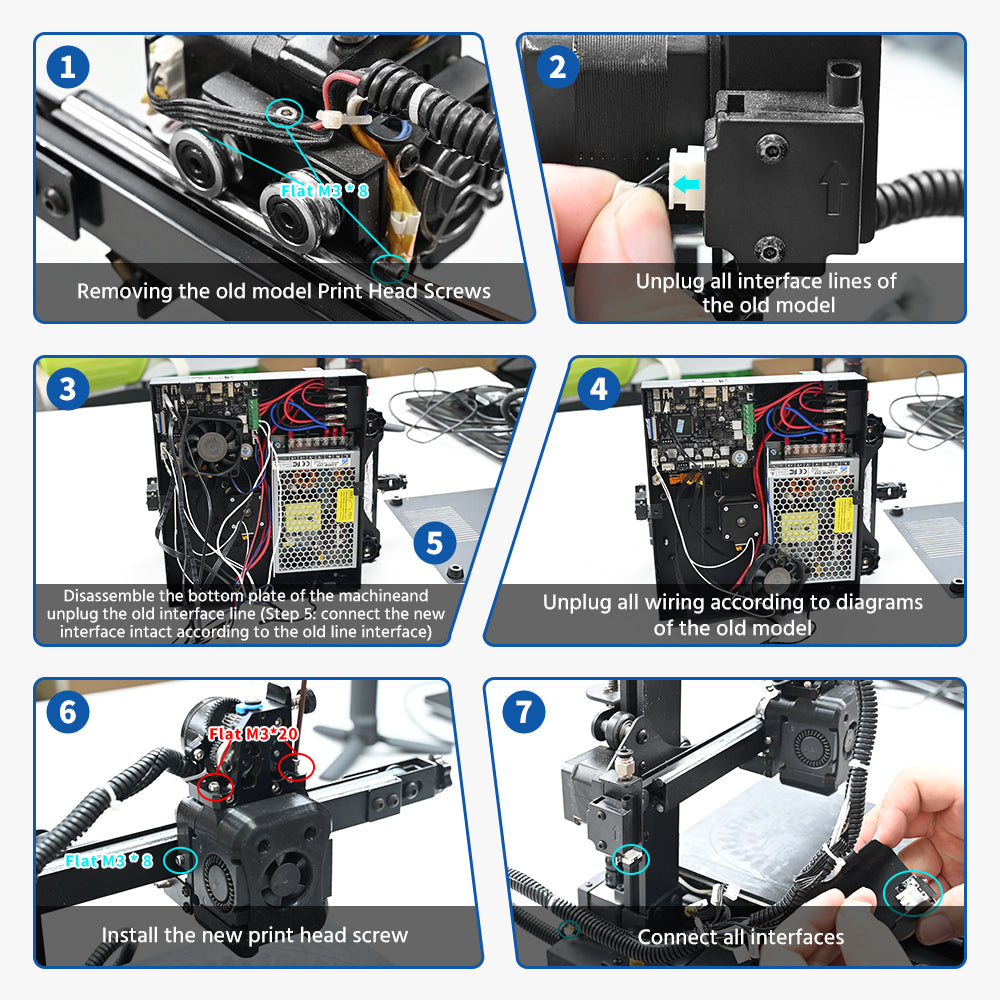 1

Flat M3 * 8

Removing the old model Print Head Screws

2

Unplug all interface lines of the old model

3

5

Disassemble the bottom plate of the machineand unplug the old interface line (Step 5: connect the new interface intact according to the old line interface)

4

Unplug all wiring according to diagrams of the old model

6

Flat M3*20

Flat M3 * 8

Install the new print head screw

7

Connect all interfaces